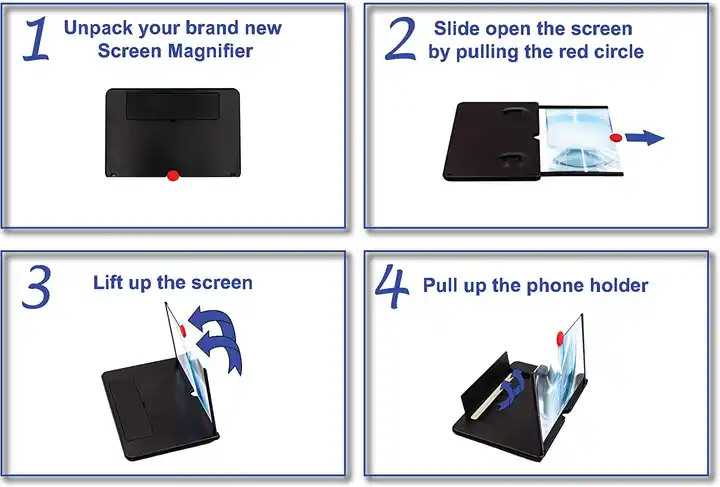 1 Unpack your brand new Screen Magnifier

2 Slide open the screen by pulling the red circle

3 Lift up the screen

4 Pull up the phone holder